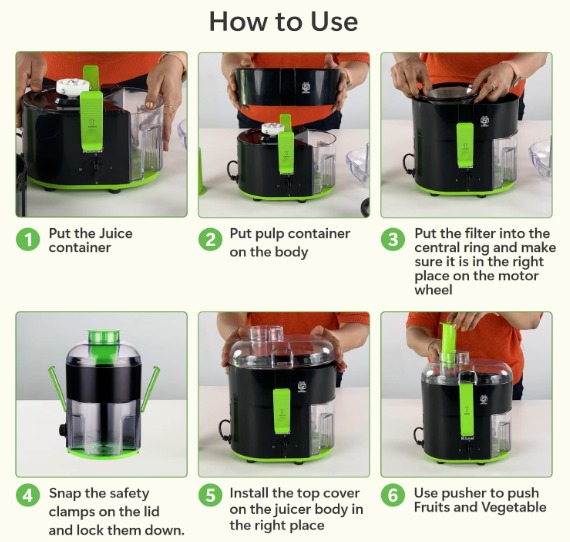 How to Use

1 Put the Juice container

2 Put pulp container on the body

3 Put the filter into the central ring and make sure it is in the right place on the motor wheel

4 Snap the safety clamps on the lid and lock them down.

5 Install the top cover on the juicer body in the right place

6 Use pusher to push Fruits and Vegetable